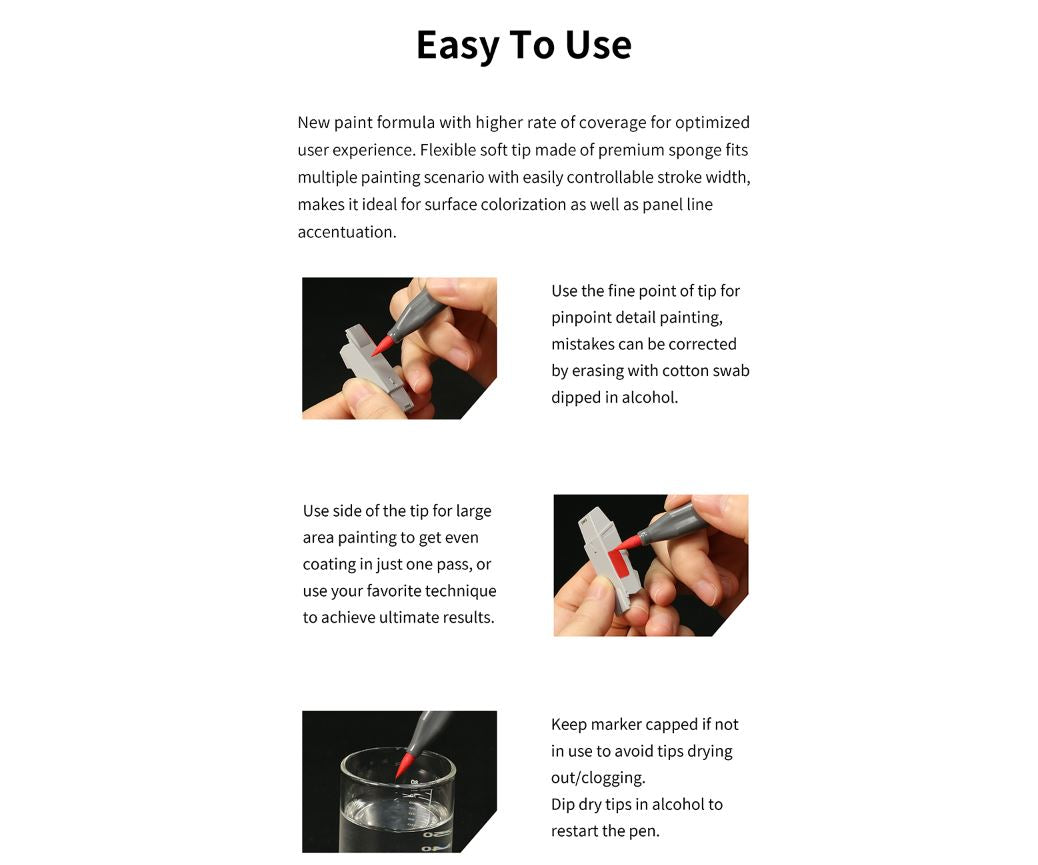 Easy To Use

New paint formula with higher rate of coverage for optimized user experience. Flexible soft tip made of premium sponge fits multiple painting scenario with easily controllable stroke width, makes it ideal for surface colorization as well as panel line accentuation.

Use the fine point of tip for pinpoint detail painting, mistakes can be corrected by erasing with cotton swab dipped in alcohol.

Use side of the tip for large area painting to get even coating in just one pass, or use your favorite technique to achieve ultimate results.

Keep marker capped if not in use to avoid tips drying out/clogging.
Dip dry tips in alcohol to restart the pen.