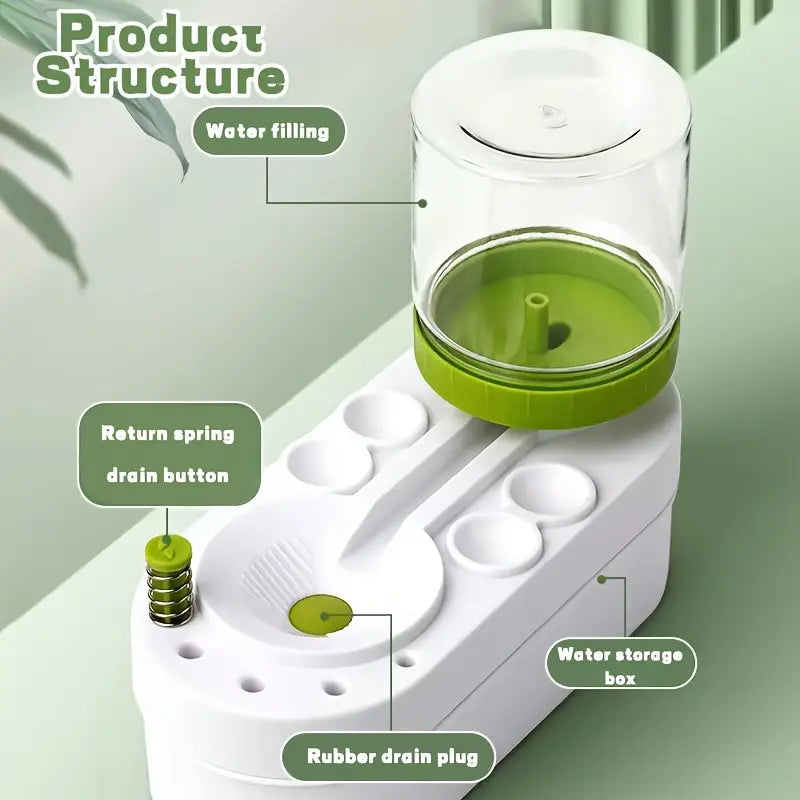 Product Structure

Water filling

Return spring drain button

Water storage box

Rubber drain plug